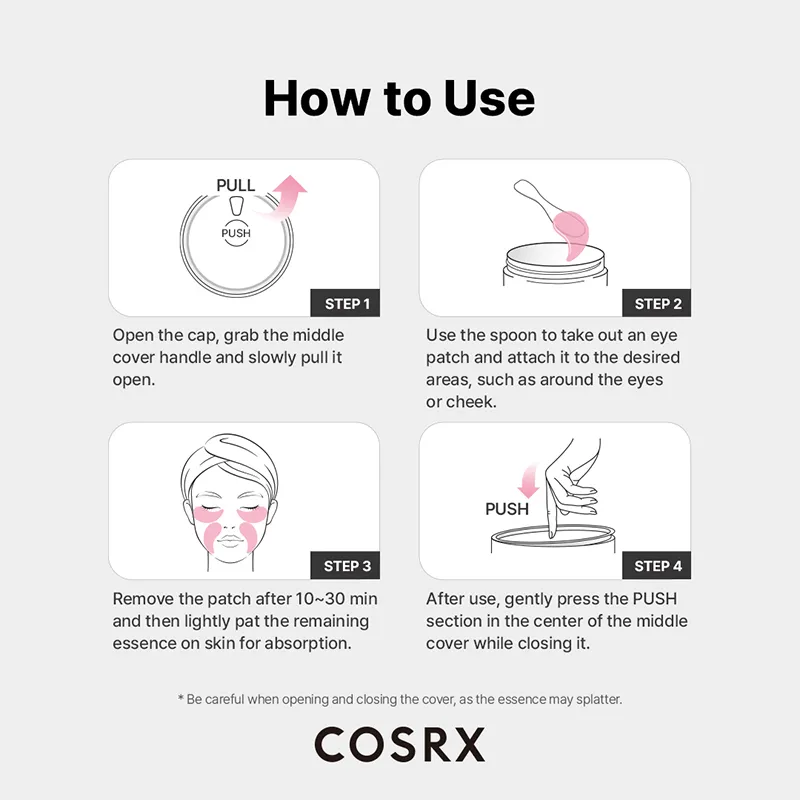 How to Use

PULL

PUSH

STEP 1

Open the cap, grab the middle cover handle and slowly pull it open.

STEP 2

Use the spoon to take out an eye patch and attach it to the desired areas, such as around the eyes or cheek.

STEP 3

Remove the patch after 10~30 min and then lightly pat the remaining essence on skin for absorption.

PUSH

STEP 4

After use, gently press the PUSH section in the center of the middle cover while closing it.

* Be careful when opening and closing the cover, as the essence may splatter.

COSRX